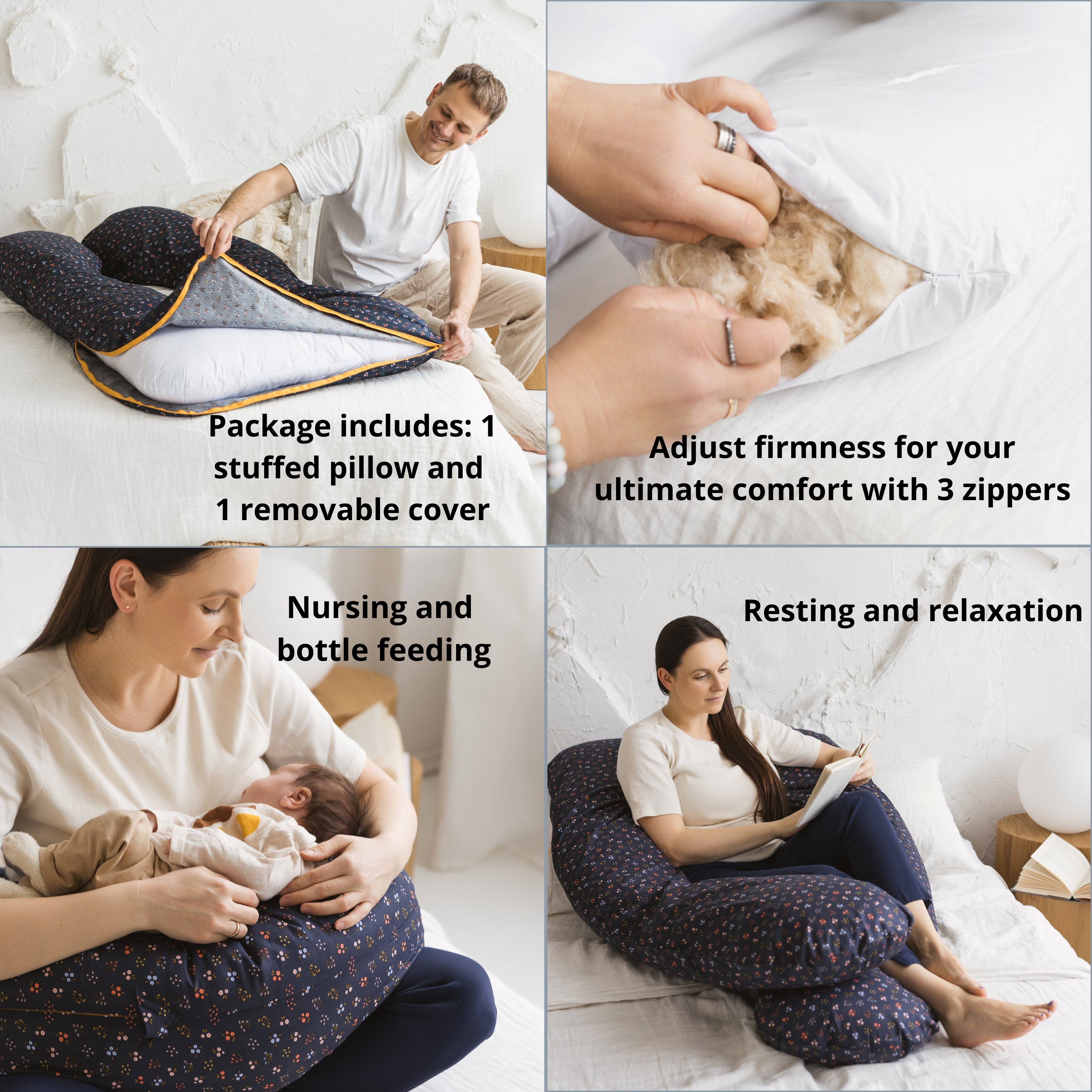 Package includes: 1 stuffed pillow and 1 removable cover

Adjust firmness for your ultimate comfort with 3 zippers

Nursing and bottle feeding

Resting and relaxation